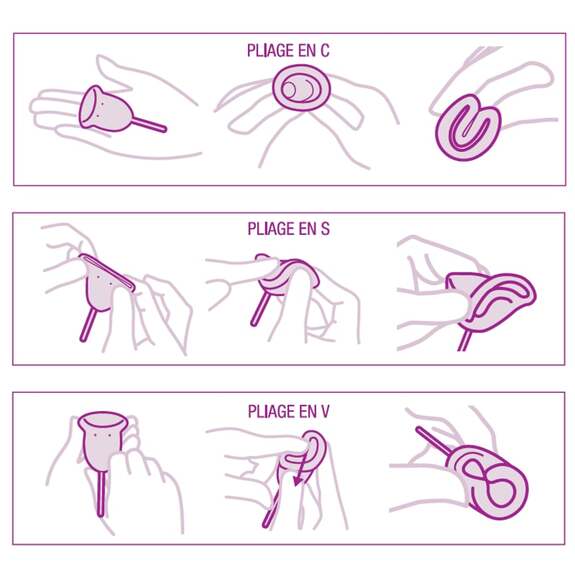 PLIAGE EN C

PLIAGE EN S

PLIAGE EN V