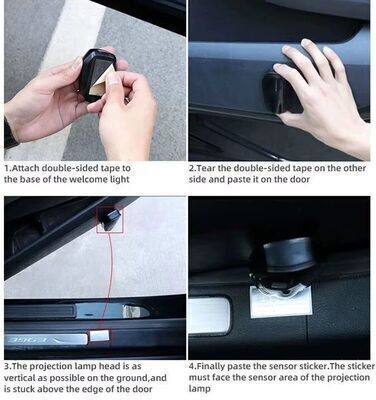 1.Attach double-sided tape to the base of the welcome light

2.Tear the double-sided tape on the other side and paste it on the door

3.The projection lamp head is as vertical as possible on the ground,and is stuck above the edge of the door

4.Finally paste the sensor sticker.The sticker must face the sensor area of the projection lamp