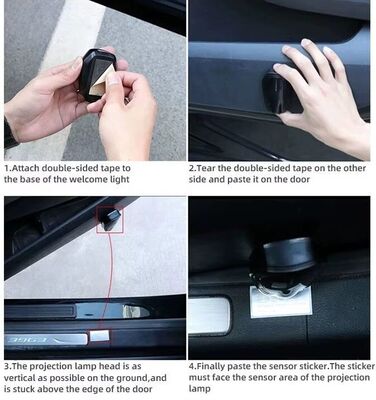 1.Attach double-sided tape to the base of the welcome light

2.Tear the double-sided tape on the other side and paste it on the door

3.The projection lamp head is as vertical as possible on the ground,and is stuck above the edge of the door

4.Finally paste the sensor sticker.The sticker must face the sensor area of the projection lamp