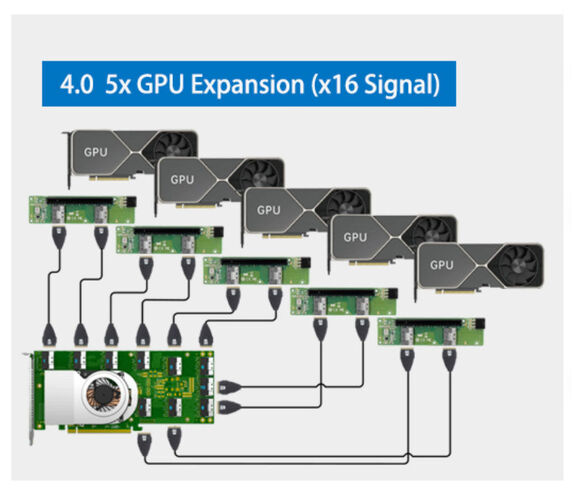 4.0 5x GPU Expansion (x16 Signal)

GPU

GPU

GPU

GPU

GPU