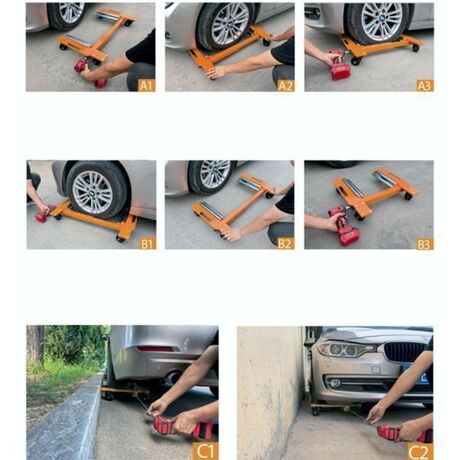 A1

A2

A3

B1

B2

B3

C1

C2