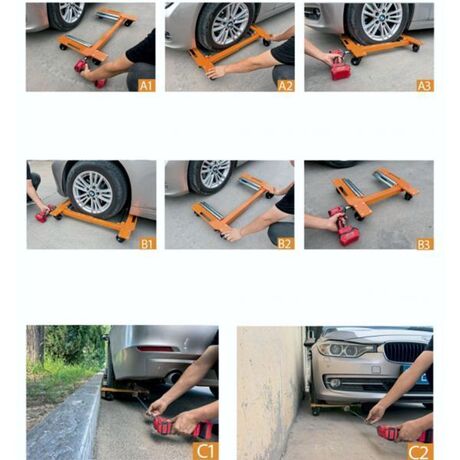 A1
A2
A3
B1
B2
B3
C1
C2