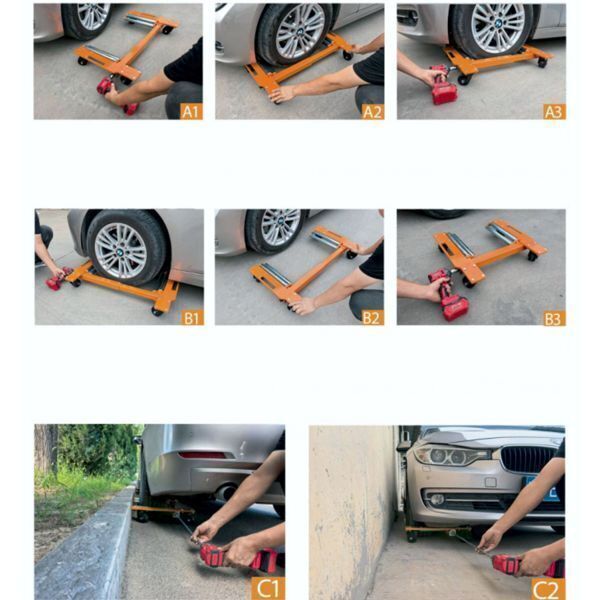 A1 A2 A3

B1 B2 B3

C1 C2