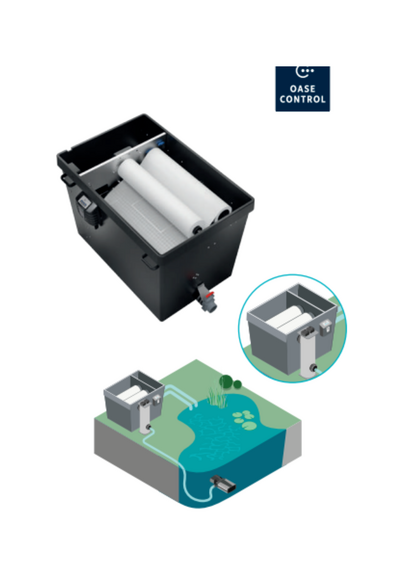 OASE
CONTROL