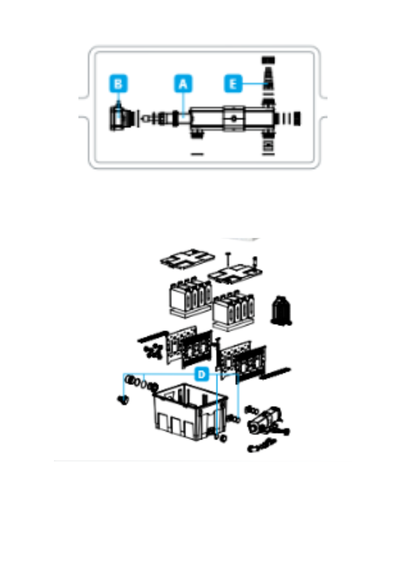 B A E

D